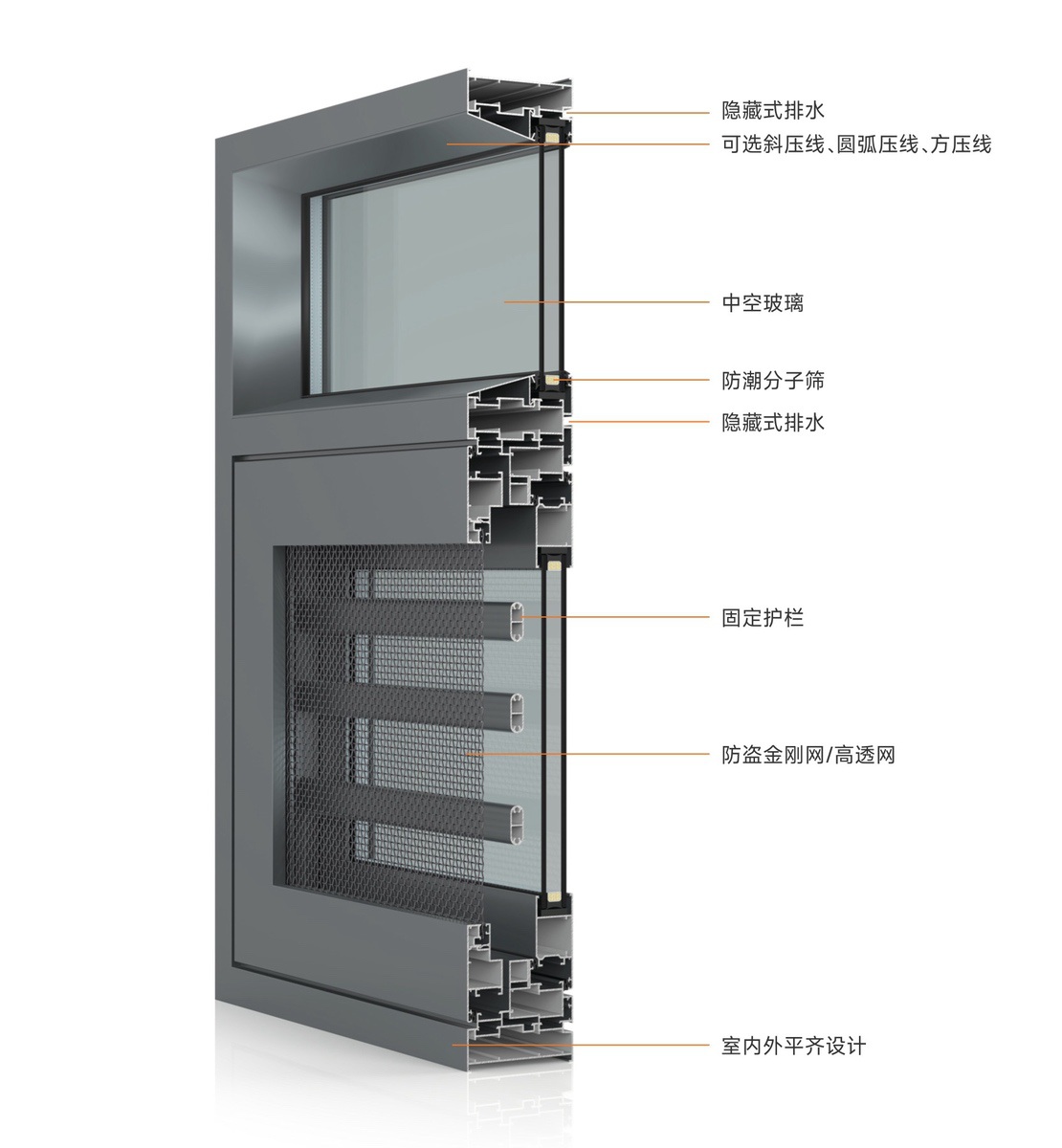 隐藏式排水

可选斜压线、圆弧压线、方压线

中空玻璃

防潮分子筛

隐藏式排水

固定护栏

防盗金刚网/高透网

室内外平齐设计